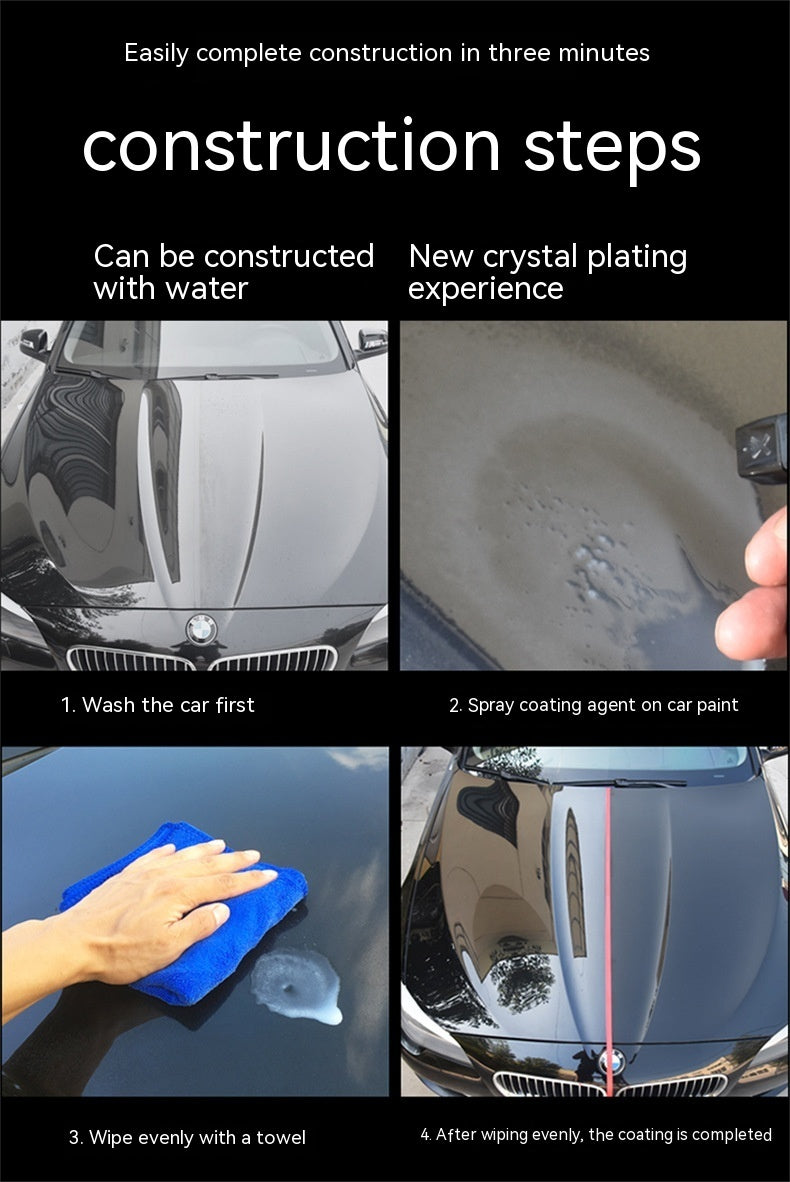 Easily complete construction in three minutes

construction steps

Can be constructed with water

New crystal plating experience

1. Wash the car first

2. Spray coating agent on car paint

3. Wipe evenly with a towel

4. After wiping evenly, the coating is completed