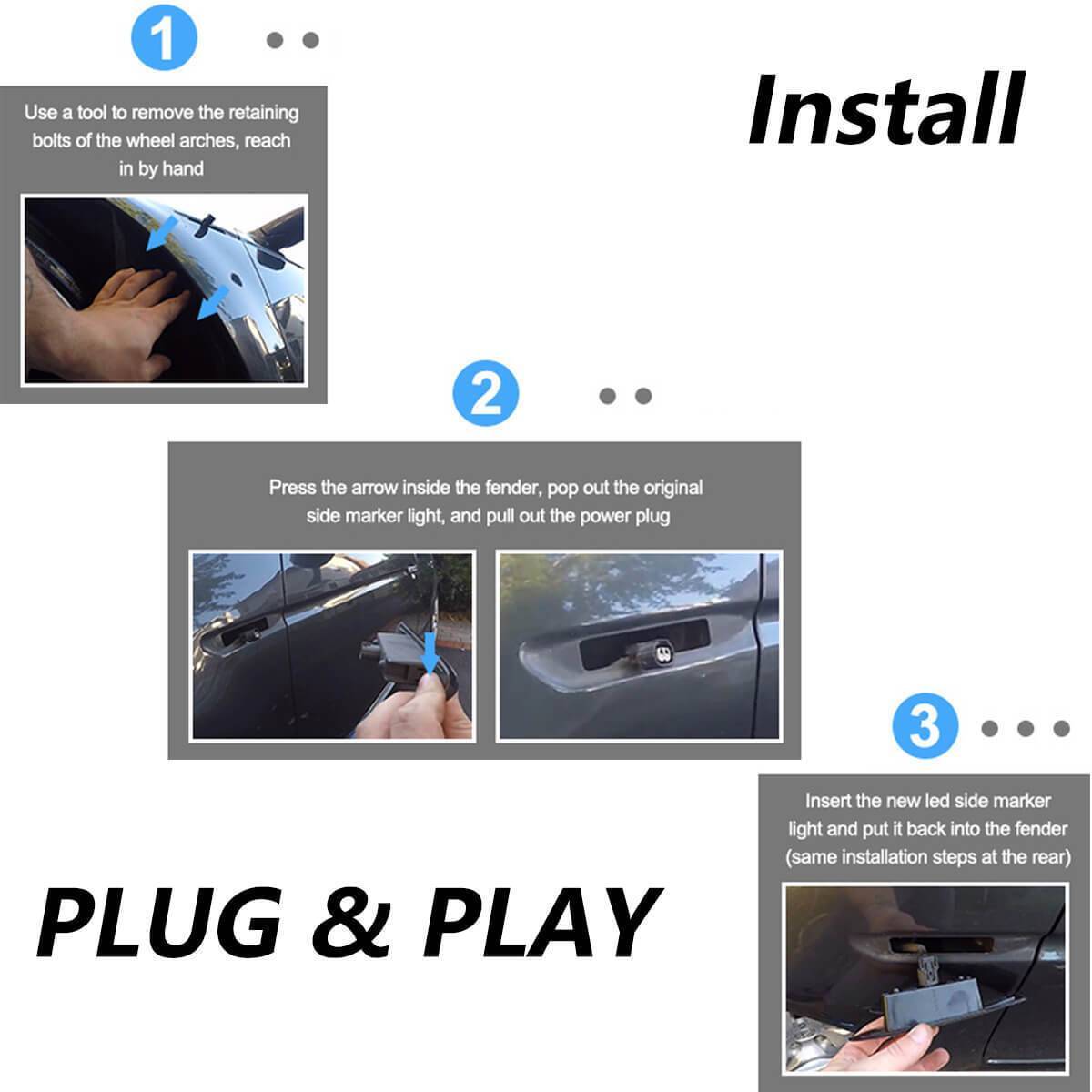 1

Install

Use a tool to remove the retaining bolts of the wheel arches, reach in by hand

2

Press the arrow inside the fender, pop out the original side marker light, and pull out the power plug

3

Insert the new led side marker light and put it back into the fender (same installation steps at the rear)

PLUG & PLAY